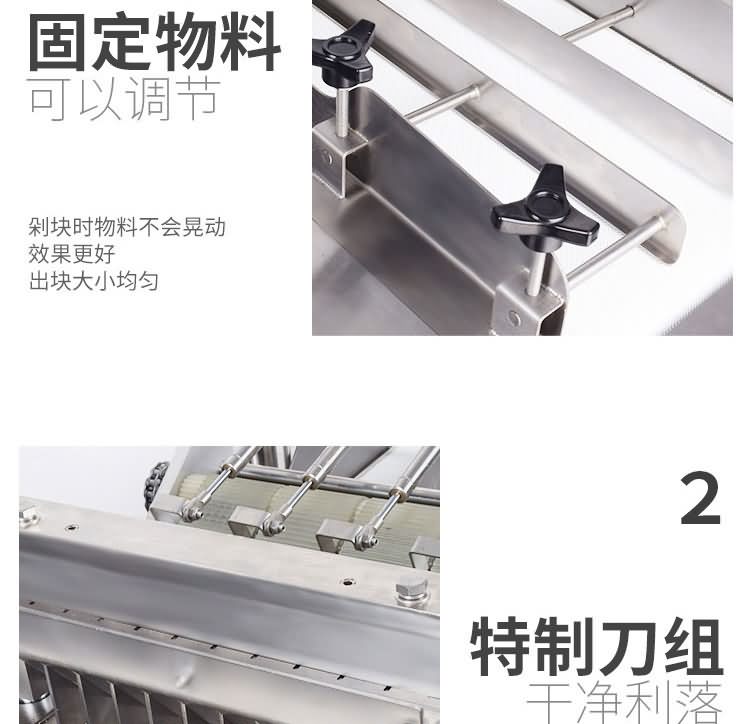 固定物料
可以调节

剁块时物料不会晃动
效果更好
出块大小均匀

2

特制刀组
干净利落