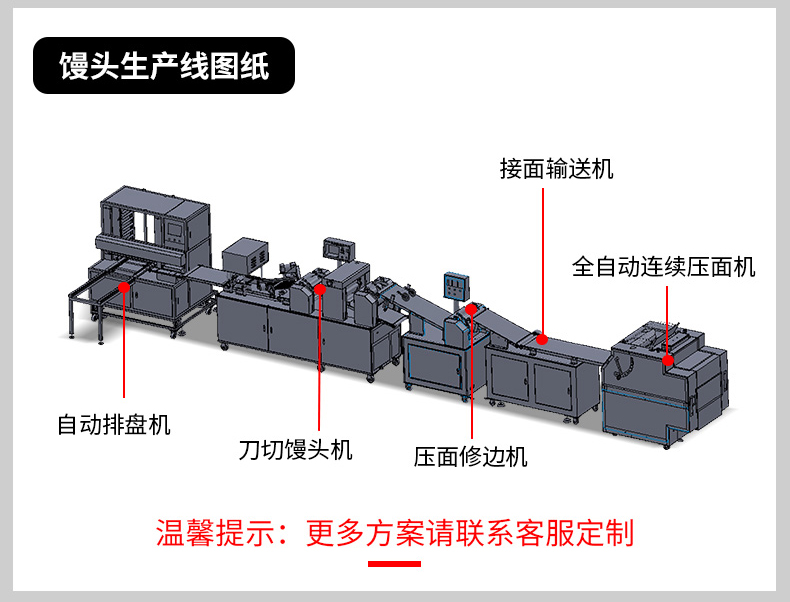 馒头生产线图纸

接面输送机

全自动连续压面机

自动排盘机

刀切馒头机

压面修边机

温馨提示：更多方案请联系客服定制