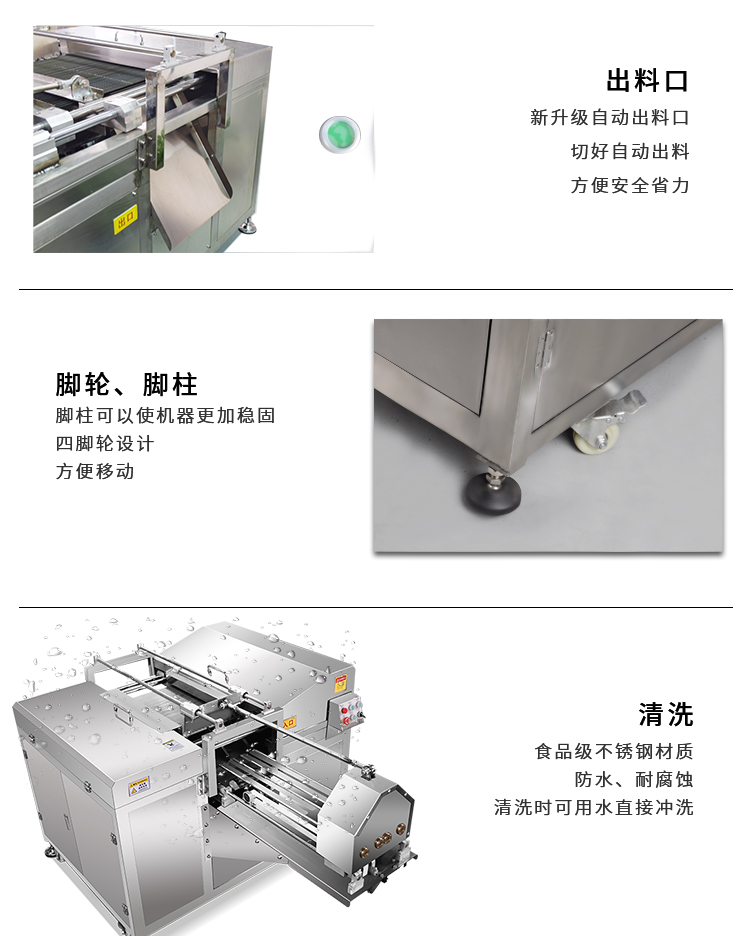 出口

出料口

新升级自动出料口

切好自动出料

方便安全省力

脚轮、脚柱

脚柱可以使机器更加稳固

四脚轮设计

方便移动

入口

清洗

食品级不锈钢材质

防水、耐腐蚀

清洗时可用水直接冲洗