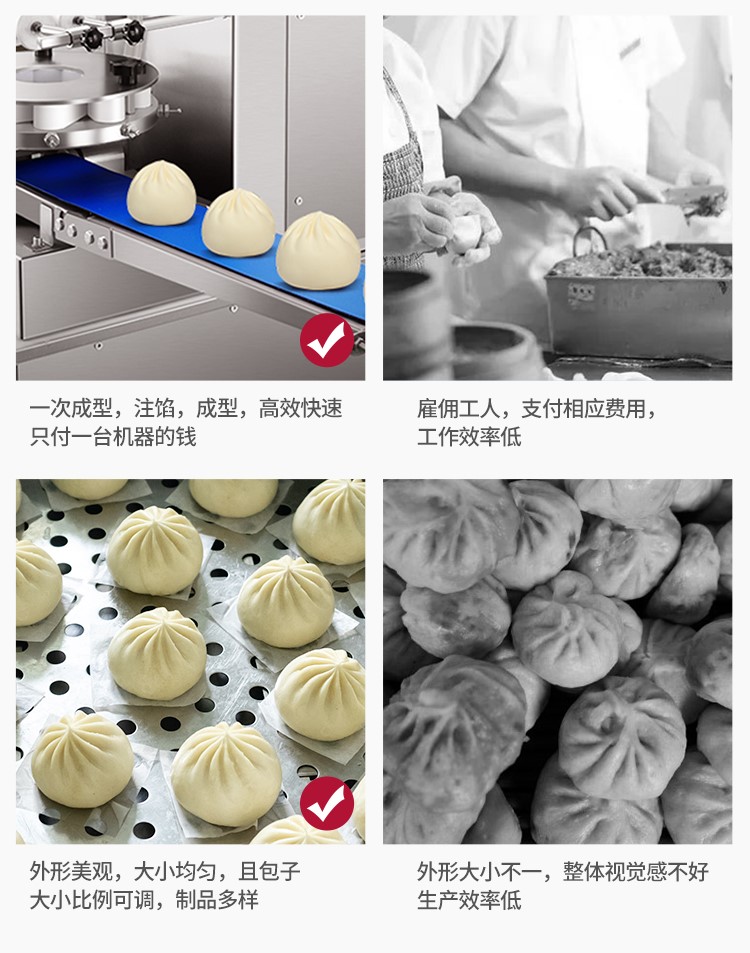 一次成型，注馅，成型，高效快速
只付一台机器的钱

雇佣工人，支付相应费用，
工作效率低

外形美观，大小均匀，且包子
大小比例可调，制品多样

外形大小不一，整体视觉感不好
生产效率低